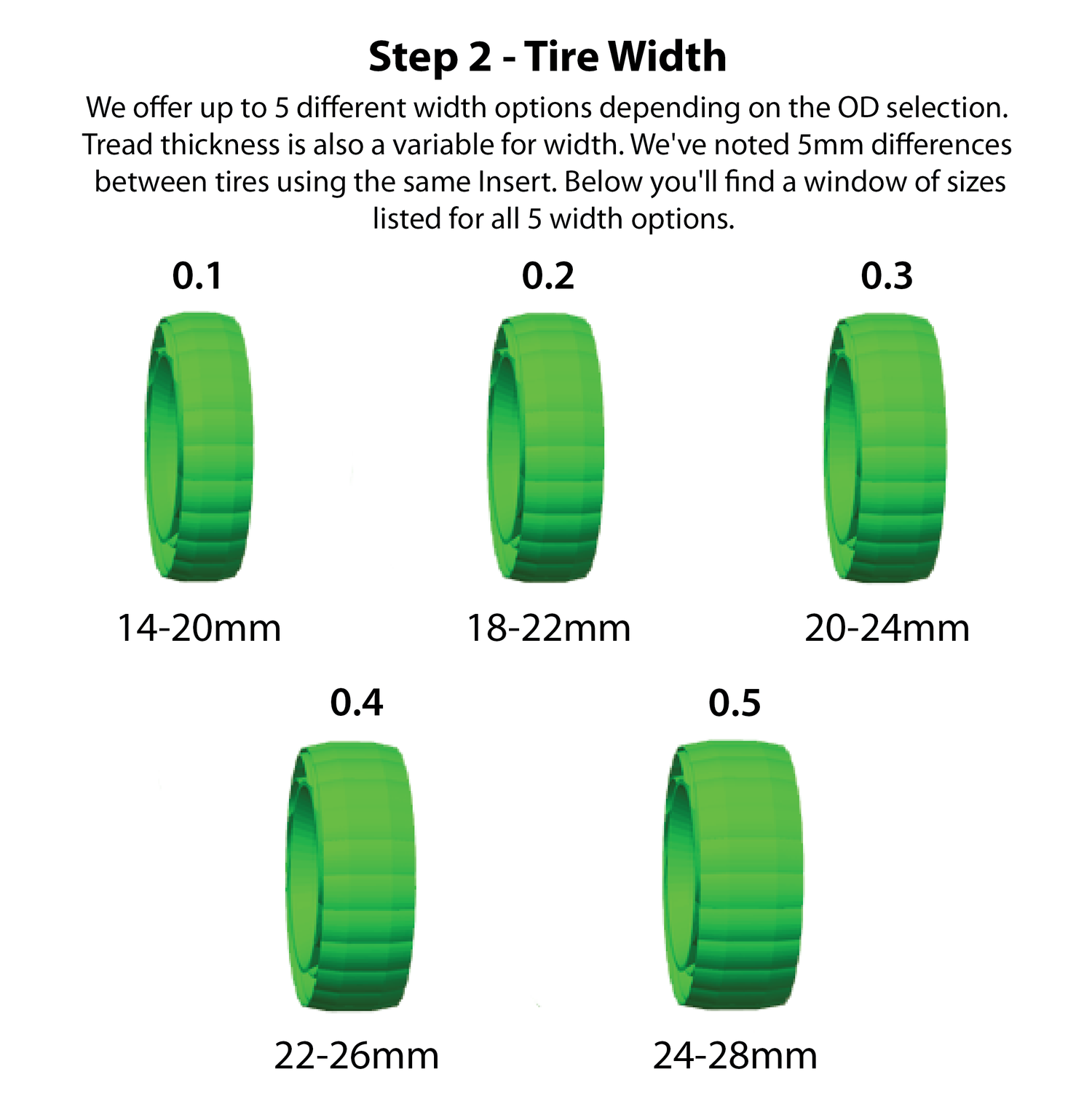 Step 2 - Tire Width

We offer up to 5 different width options depending on the OD selection. Tread thickness is also a variable for width. We've noted 5mm differences between tires using the same Insert. Below you'll find a window of sizes listed for all 5 width options.

0.1

14-20mm

0.2

18-22mm

0.3

20-24mm

0.4

22-26mm

0.5

24-28mm